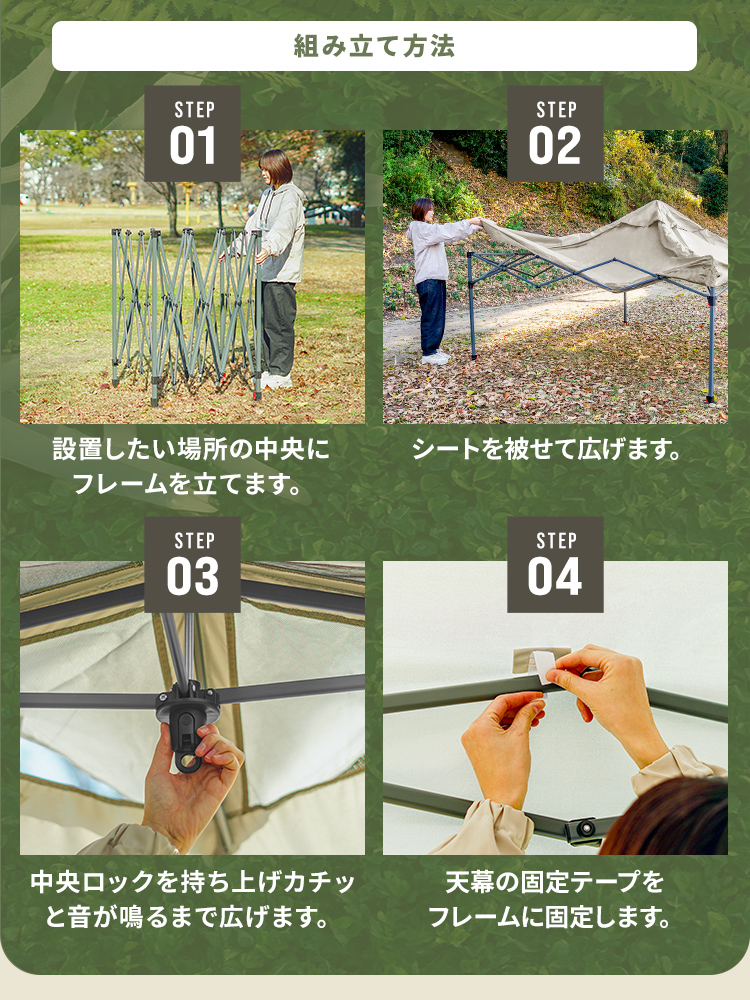 組み立て方法

STEP 01

設置したい場所の中央にフレームを立てます。

STEP 02

シートを被せて広げます。

STEP 03

中央ロックを持ち上げカチッと音が鳴るまで広げます。

STEP 04

天幕の固定テープをフレームに固定します。