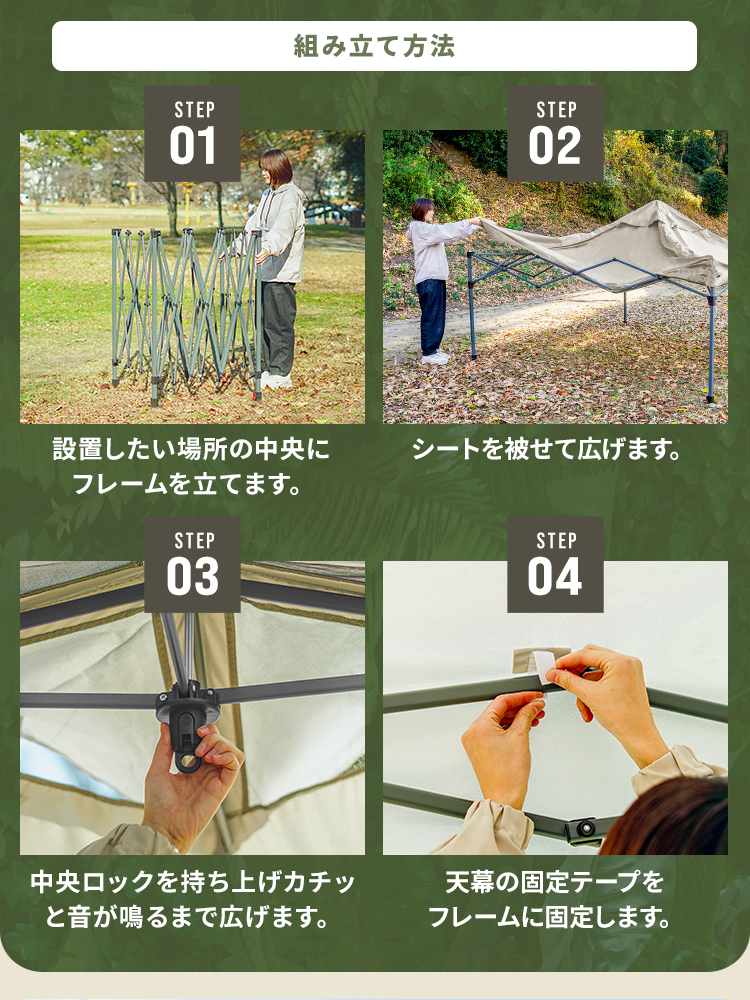 組み立て方法

STEP
01

設置したい場所の中央にフレームを立てます。

STEP
02

シートを被せて広げます。

STEP
03

中央ロックを持ち上げカチッと音が鳴るまで広げます。

STEP
04

天幕の固定テープをフレームに固定します。