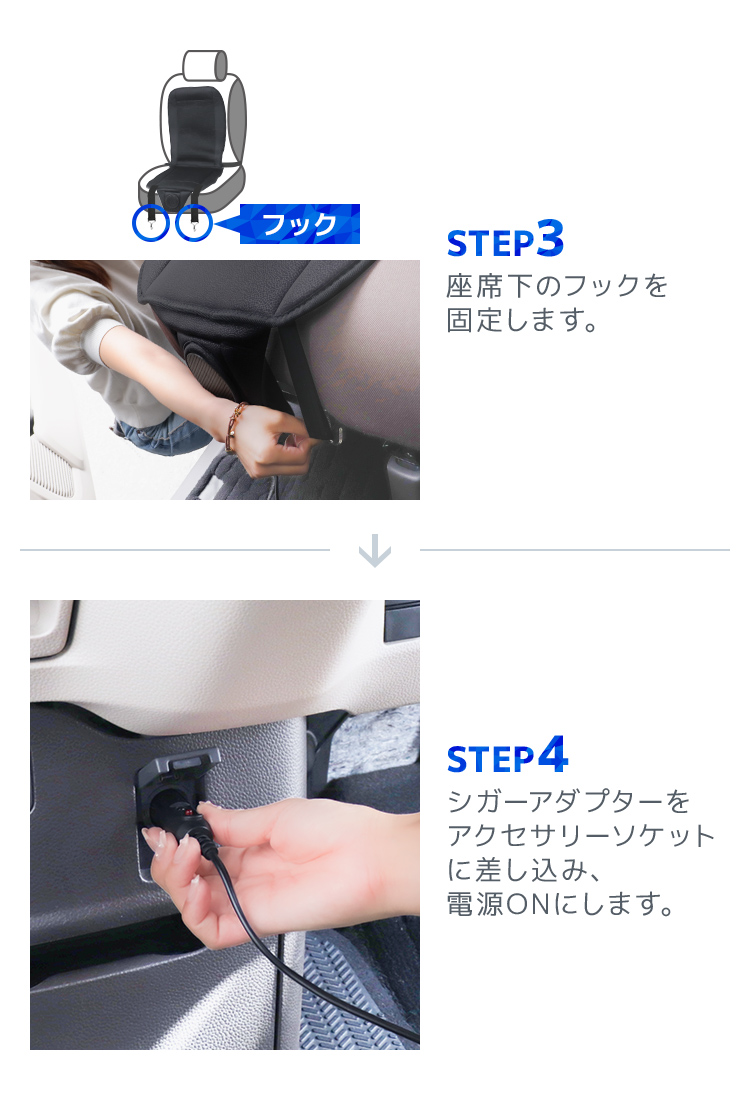 フック

STEP3
座席下のフックを固定します。

STEP4
シガーアダプターをアクセサリーソケットに差し込み、電源ONにします。