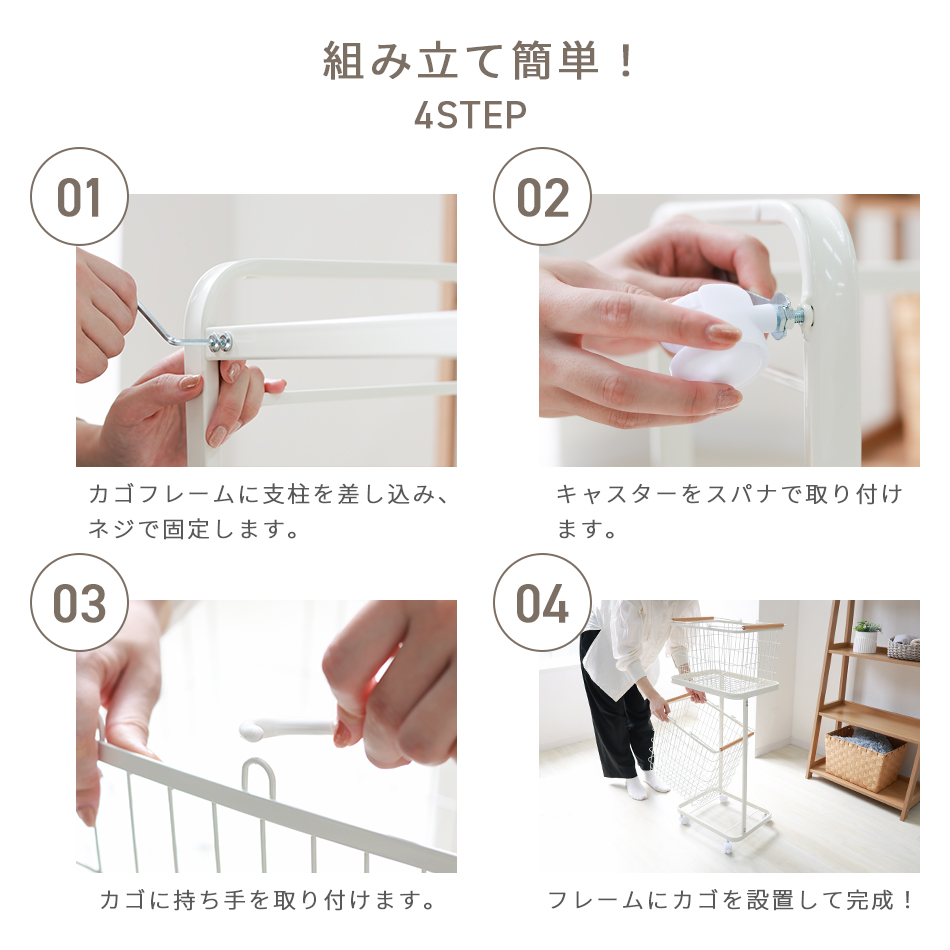 組み立て簡単！
4STEP

01

カゴフレームに支柱を差し込み、ネジで固定します。

02

キャスターをスパナで取り付けます。

03

カゴに持ち手を取り付けます。

04

フレームにカゴを設置して完成！