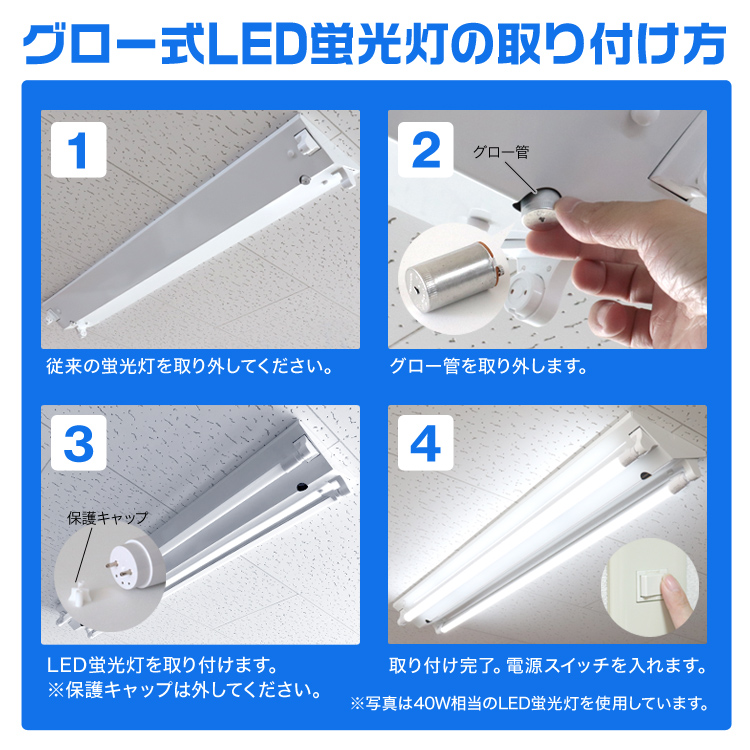 グロー式LED蛍光灯の取り付け方

1

従来の蛍光灯を取り外してください。

2

グロー管

グロー管を取り外します。

3

保護キャップ

LED蛍光灯を取り付けます。
※保護キャップは外してください。

4

取り付け完了。電源スイッチを入れます。

※写真は40W相当のLED蛍光灯を使用しています。