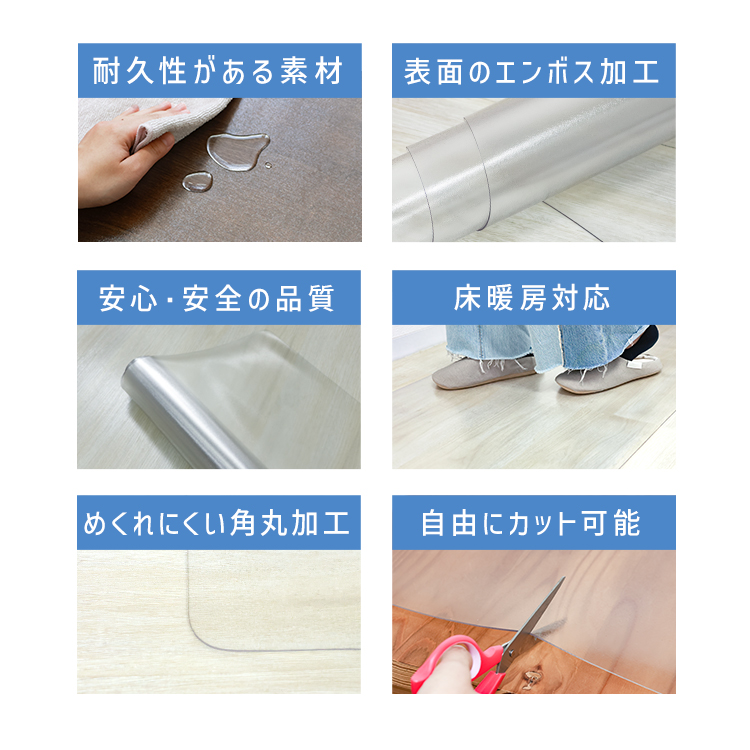 耐久性がある素材

表面のエンボス加工

安心・安全の品質

床暖房対応

めくれにくい角丸加工

自由にカット可能