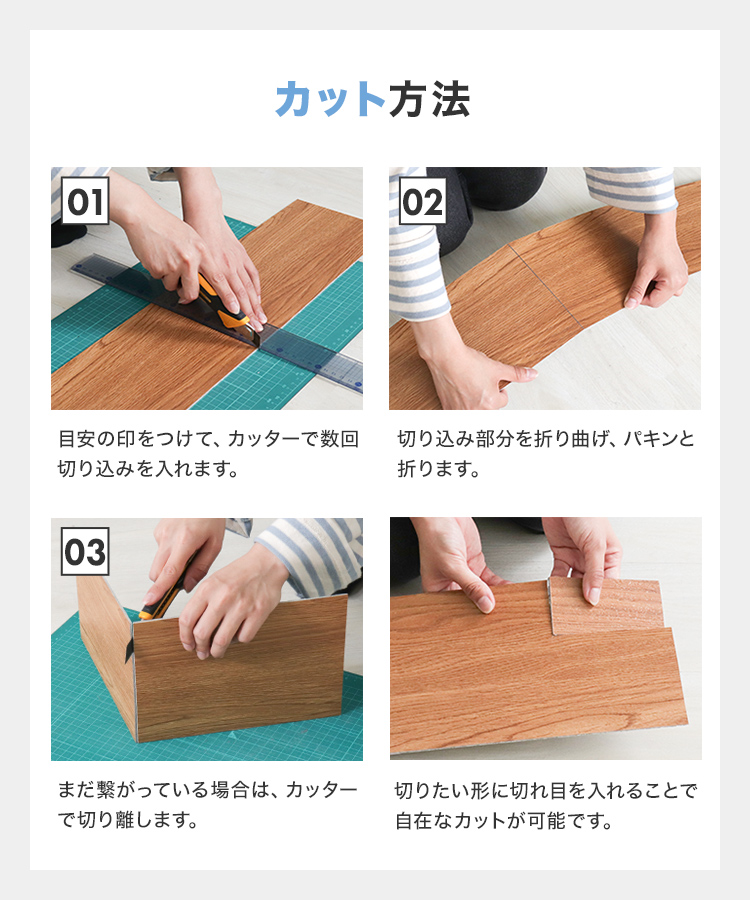 カット方法

01

目安の印をつけて、カッターで数回切り込みを入れます。

02

切り込み部分を折り曲げ、パキンと折ります。

03

まだ繋がっている場合は、カッターで切り離します。

切りたい形に切れ目を入れることで自在なカットが可能です。