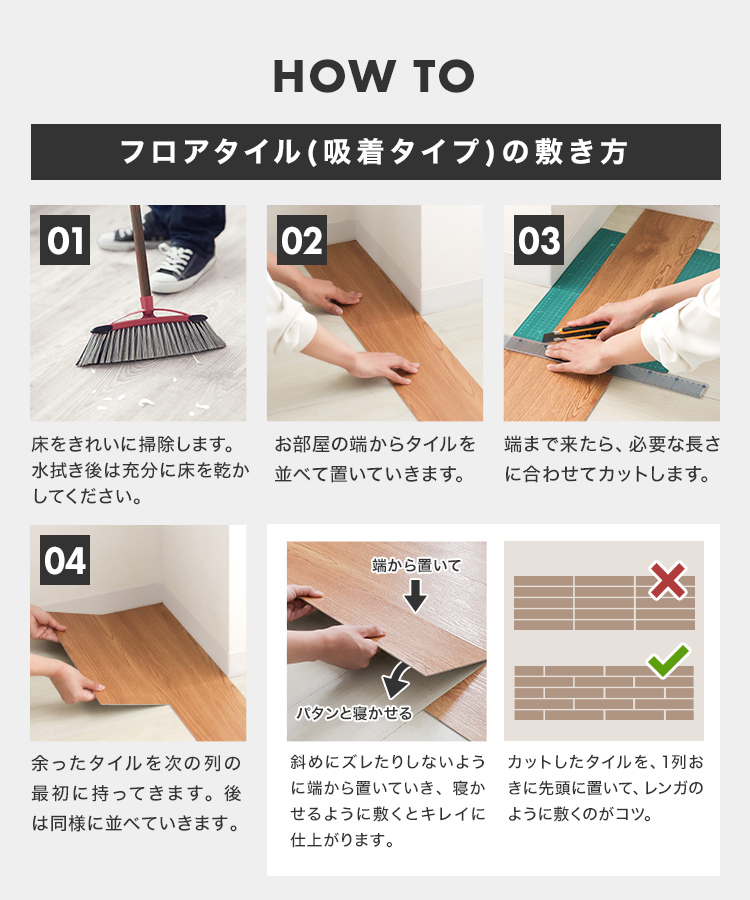 HOW TO

フロアタイル(吸着タイプ)の敷き方

01

床をきれいに掃除します。水拭き後は充分に床を乾かしてください。

02

お部屋の端からタイルを並べて置いていきます。

03

端まで来たら、必要な長さに合わせてカットします。

04

余ったタイルを次の列の最初に持ってきます。後は同様に並べていきます。

端から置いて

パタンと寝かせる

斜めにズレたりしないように端から置いていき、寝かせるように敷くとキレイに仕上がります。

カットしたタイルを、1列おきに先頭に置いて、レンガのように敷くのがコツ。