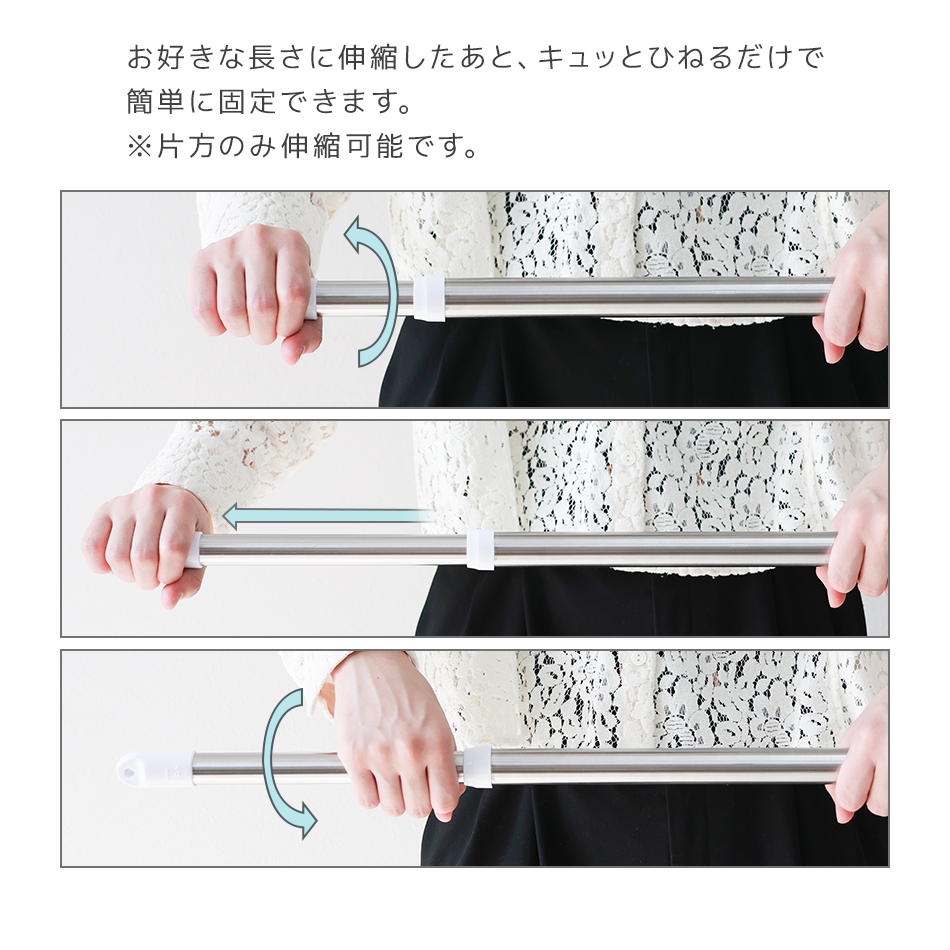 お好きな長さに伸縮したあと、キュッとひねるだけで簡単に固定できます。

※片方のみ伸縮可能です。