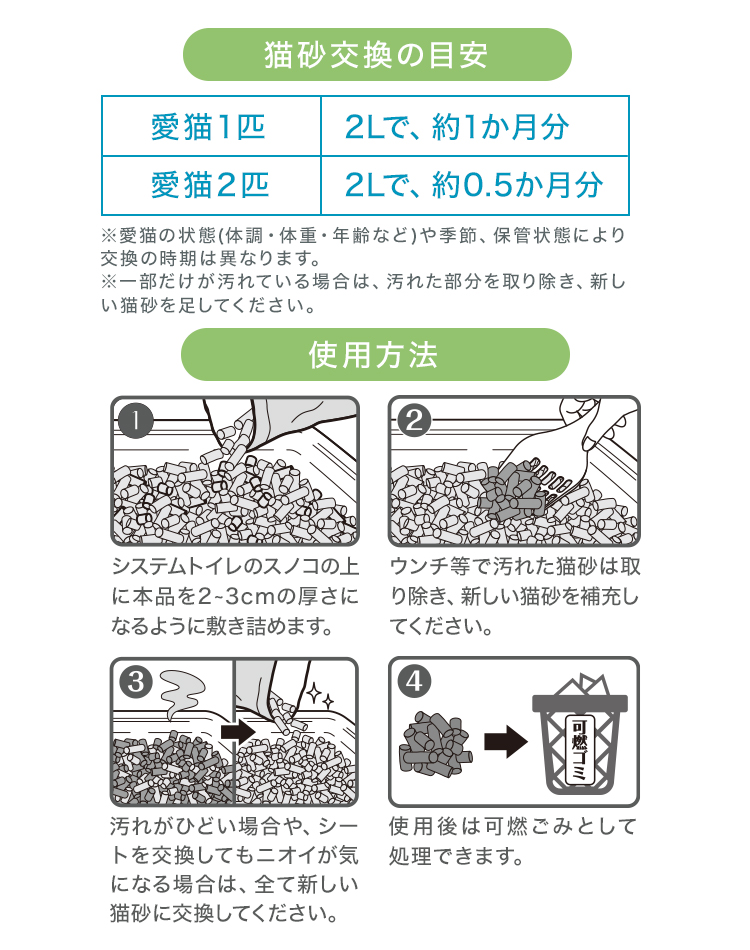 猫砂交換の目安

| 愛猫1匹 | 2Lで、約1か月分 |
|---|---|
| 愛猫2匹 | 2Lで、約0.5か月分 |

※愛猫の状態(体調・体重・年齢など)や季節、保管状態により交換の時期は異なります。
※一部だけが汚れている場合は、汚れた部分を取り除き、新しい猫砂を足してください。

使用方法

1
システムトイレのスノコの上に本品を2~3cmの厚さになるように敷き詰めます。

2
ウンチ等で汚れた猫砂は取り除き、新しい猫砂を補充してください。

3
汚れがひどい場合や、シートを交換してもニオイが気になる場合は、全て新しい猫砂に交換してください。

4
可燃ゴミ
使用後は可燃ごみとして処理できます。