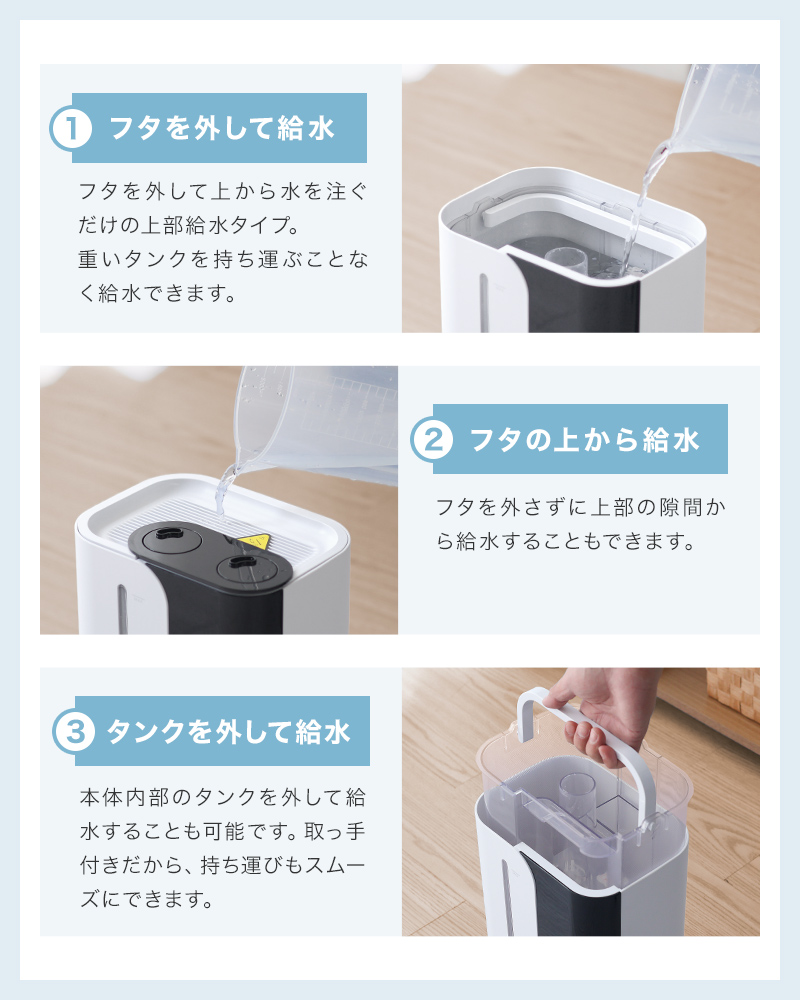 1 フタを外して給水

フタを外して上から水を注ぐだけの上部給水タイプ。
重いタンクを持ち運ぶことなく給水できます。

2 フタの上から給水

フタを外さずに上部の隙間から給水することもできます。

3 タンクを外して給水

本体内部のタンクを外して給水することも可能です。取っ手付きだから、持ち運びもスムーズにできます。