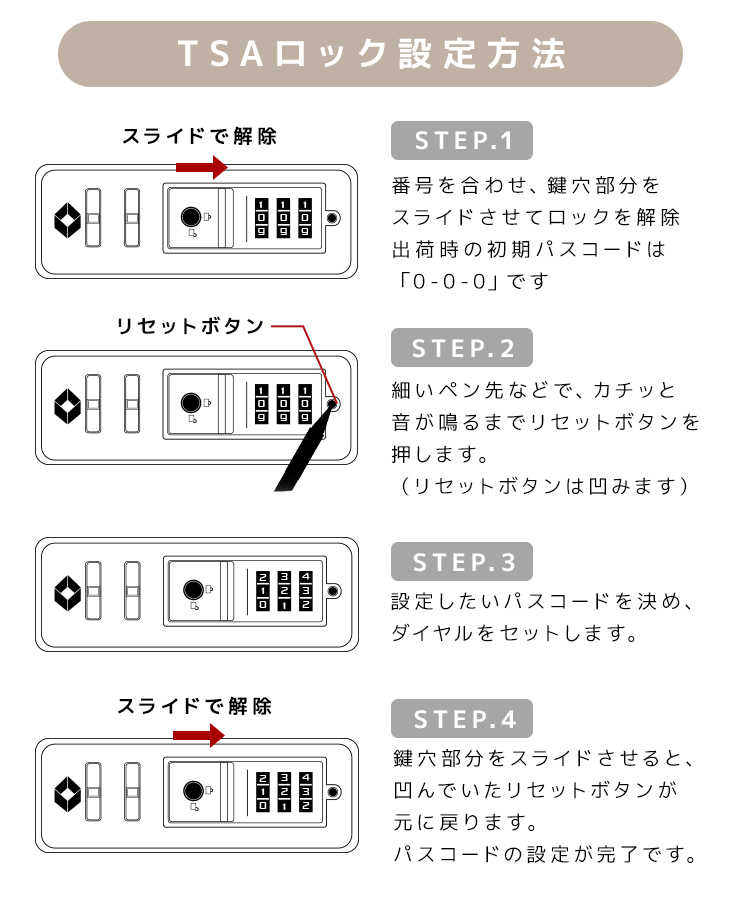 TSAロック設定方法

スライドで解除

1 1 1
0 0 0
9 9 9

STEP.1

番号を合わせ、鍵穴部分をスライドさせてロックを解除
出荷時の初期パスコードは「0-0-0」です

リセットボタン

1 1 1
0 0 0
9 9 9

STEP.2

細いペン先などで、カチッと音が鳴るまでリセットボタンを押します。
（リセットボタンは凹みます）

2 3 4
1 2 3
0 1 2

STEP.3

設定したいパスコードを決め、ダイヤルをセットします。

スライドで解除

2 3 4
1 2 3
0 1 2

STEP.4

鍵穴部分をスライドさせると、凹んでいたリセットボタンが元に戻ります。
パスコードの設定が完了です。