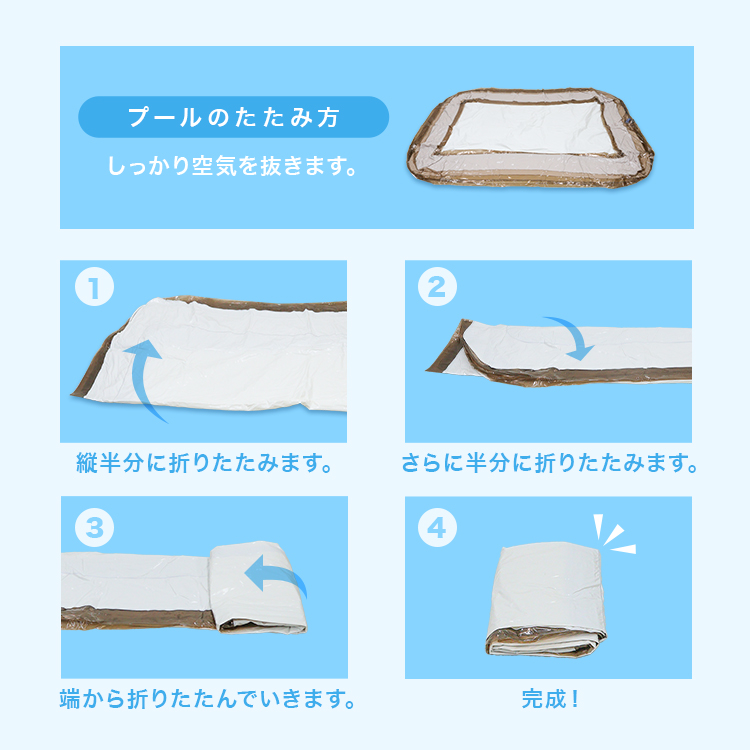 プールのたたみ方

しっかり空気を抜きます。

1

縦半分に折りたたみます。

2

さらに半分に折りたたみます。

3

端から折りたたんでいきます。

4

完成！