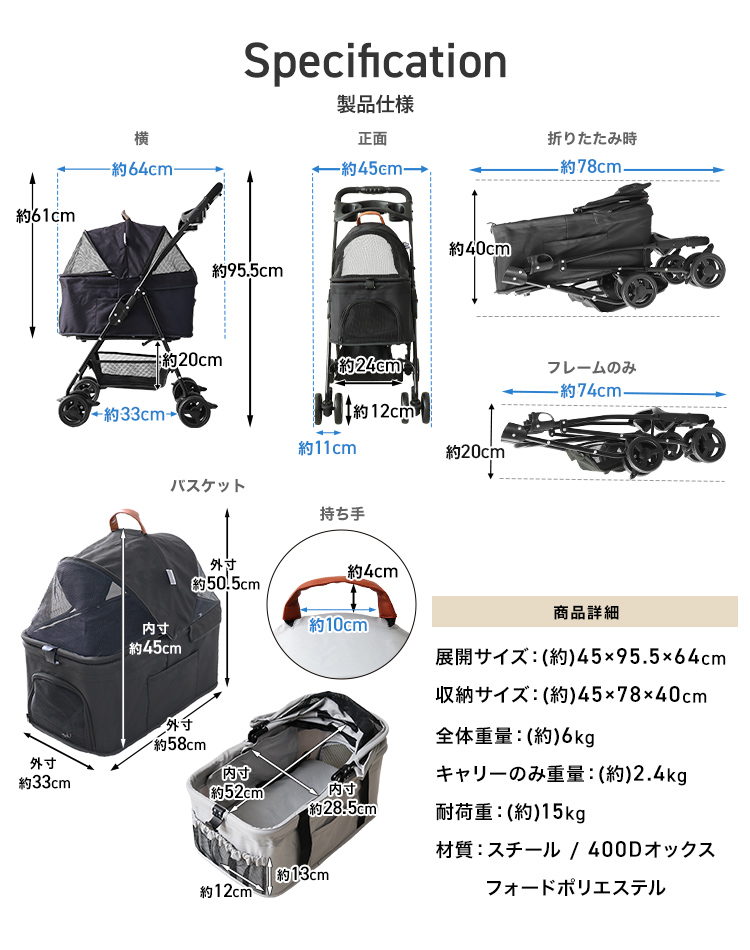 Specification
製品仕様

横
約64cm
約61cm
約95.5cm
約20cm
約33cm

正面
約45cm
約24cm
約12cm
約11cm

折りたたみ時
約78cm
約40cm

フレームのみ
約74cm
約20cm

バスケット
外寸
約50.5cm
内寸
約45cm
外寸
約58cm
外寸
約33cm

持ち手
約4cm
約10cm

内寸
約52cm
内寸
約28.5cm
約13cm
約12cm

商品詳細
展開サイズ：(約)45×95.5×64cm
収納サイズ：(約)45×78×40cm
全体重量：(約)6kg
キャリーのみ重量：(約)2.4kg
耐荷重：(約)15kg
材質：スチール / 400Dオックスフォードポリエステル