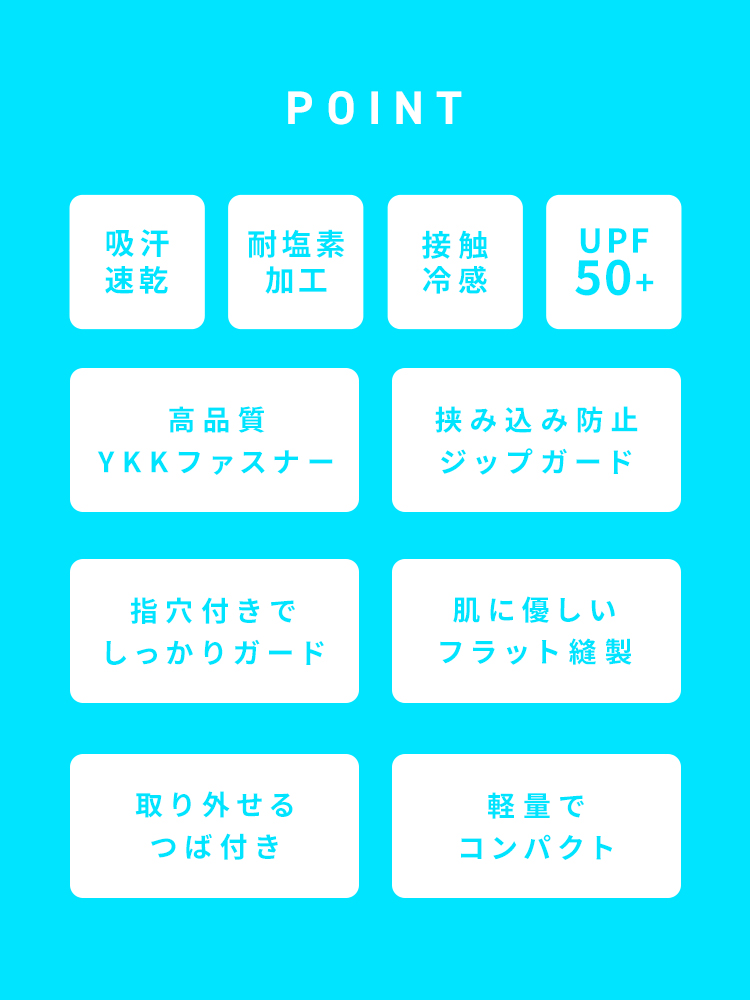 POINT

吸汗
速乾

耐塩素
加工

接触
冷感

UPF
50+

高品質
YKKファスナー

挟み込み防止
ジップガード

指穴付きで
しっかりガード

肌に優しい
フラット縫製

取り外せる
つば付き

軽量で
コンパクト