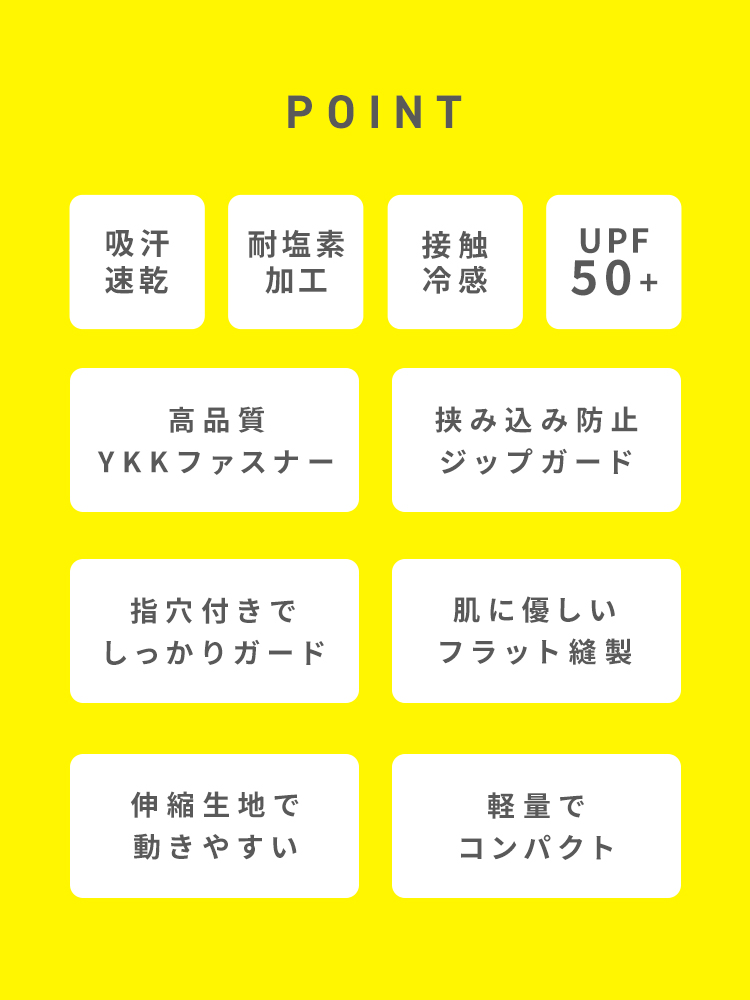 POINT

吸汗
速乾

耐塩素
加工

接触
冷感

UPF
50+

高品質
YKKファスナー

挟み込み防止
ジップガード

指穴付きで
しっかりガード

肌に優しい
フラット縫製

伸縮生地で
動きやすい

軽量で
コンパクト