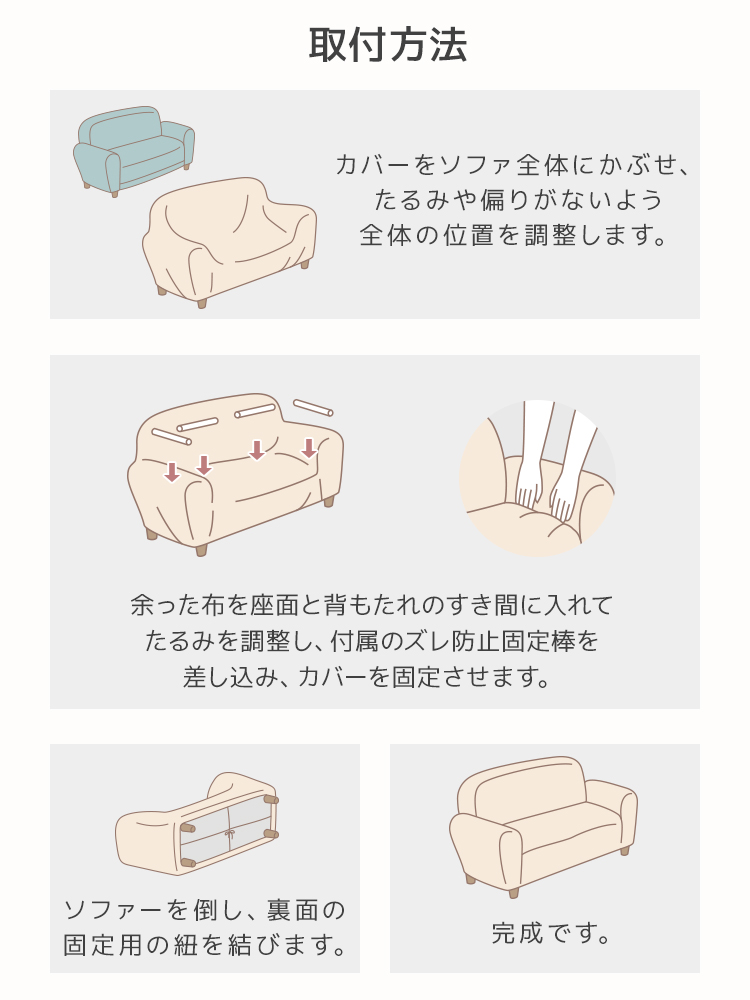 取付方法

カバーをソファ全体にかぶせ、たるみや偏りがないよう全体の位置を調整します。

余った布を座面と背もたれのすき間に入れてたるみを調整し、付属のズレ防止固定棒を差し込み、カバーを固定させます。

ソファーを倒し、裏面の固定用の紐を結びます。

完成です。