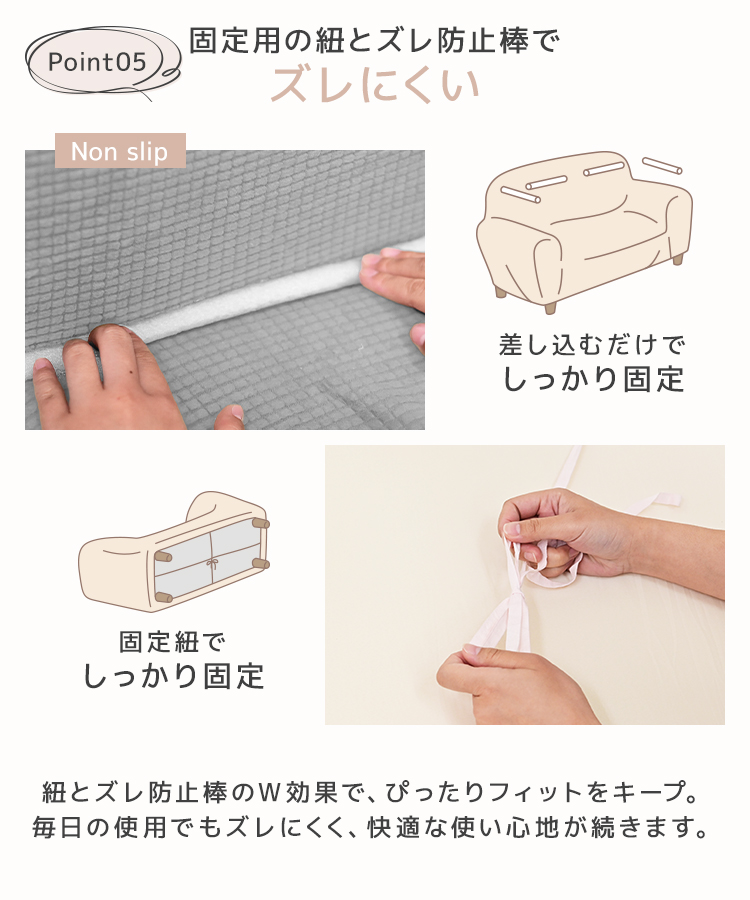 Point05

固定用の紐とズレ防止棒で
ズレにくい

Non slip

差し込むだけで
しっかり固定

固定紐で
しっかり固定

紐とズレ防止棒のW効果で、ぴったりフィットをキープ。
毎日の使用でもズレにくく、快適な使い心地が続きます。