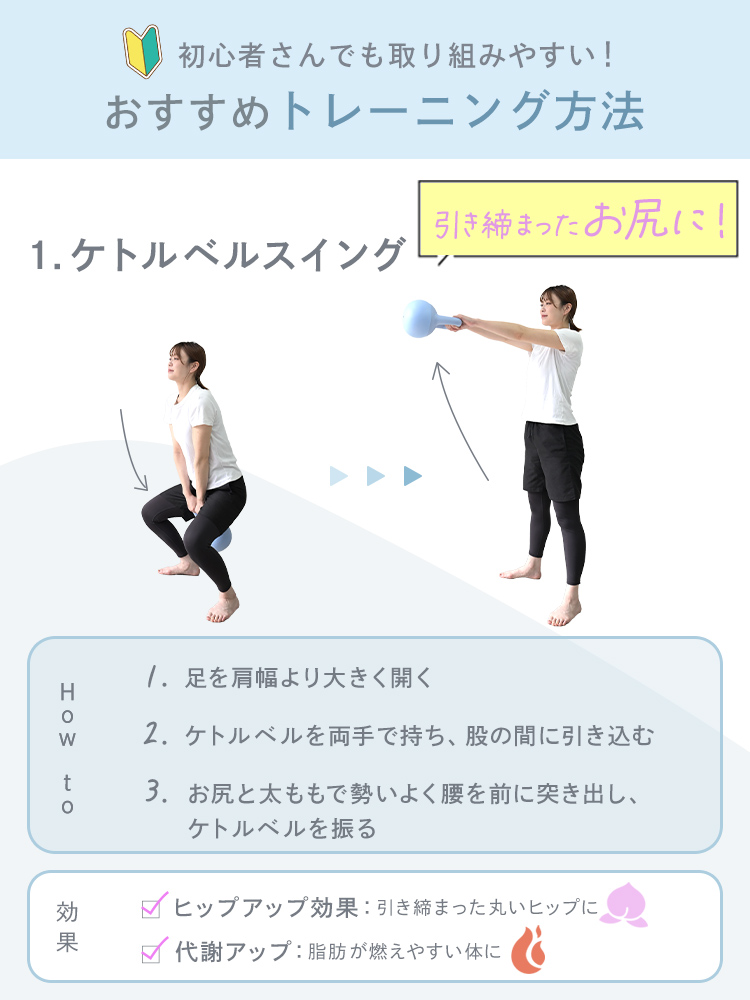 初心者さんでも取り組みやすい！

おすすめトレーニング方法

1. ケトルベルスイング

引き締まったお尻に！

How to

1. 足を肩幅より大きく開く

2. ケトルベルを両手で持ち、股の間に引き込む

3. お尻と太ももで勢いよく腰を前に突き出し、ケトルベルを振る

効果

ヒップアップ効果：引き締まった丸いヒップに

代謝アップ：脂肪が燃えやすい体に