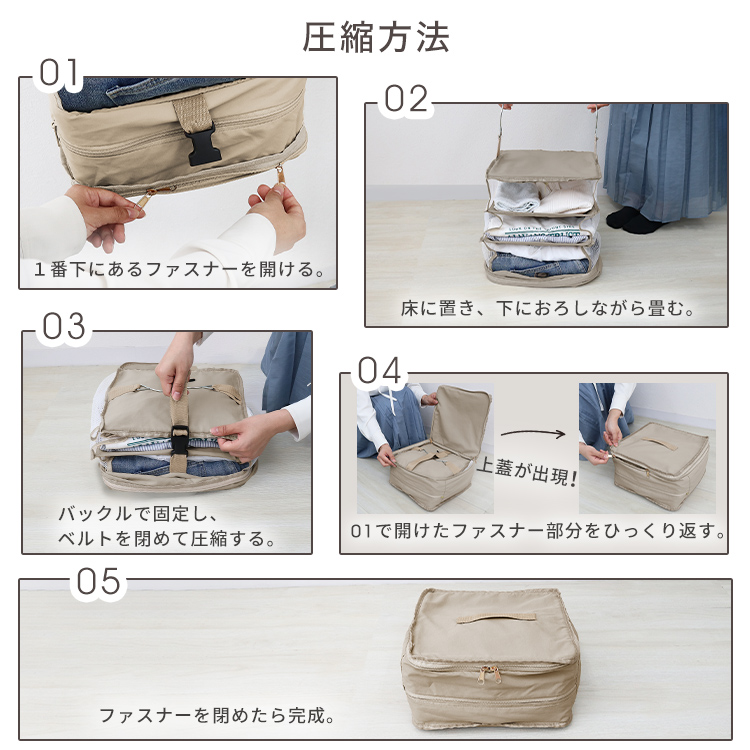 圧縮方法

01

１番下にあるファスナーを開ける。

02

床に置き、下におろしながら畳む。

03

バックルで固定し、ベルトを閉めて圧縮する。

04

上蓋が出現!

01で開けたファスナー部分をひっくり返す。

05

ファスナーを閉めたら完成。