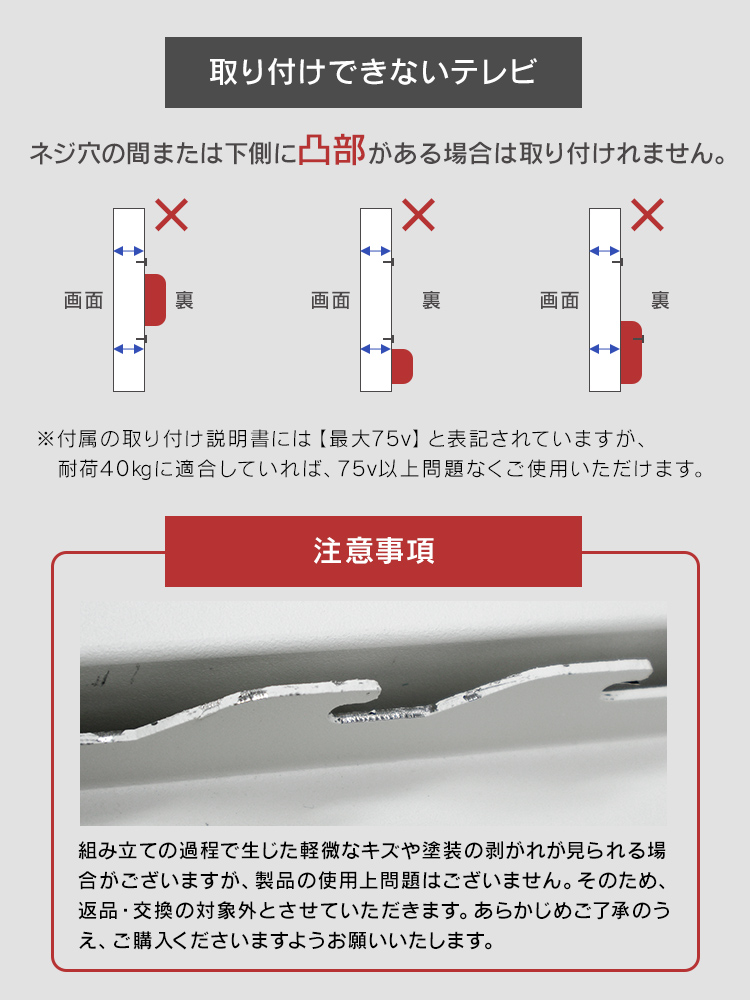 取り付けできないテレビ

ネジ穴の間または下側に凸部がある場合は取り付けれません。

画面 裏

画面 裏

画面 裏

※付属の取り付け説明書には【最大75v】と表記されていますが、耐荷40kgに適合していれば、75v以上問題なくご使用いただけます。

注意事項

組み立ての過程で生じた軽微なキズや塗装の剥がれが見られる場合がございますが、製品の使用上問題はございません。そのため、返品・交換の対象外とさせていただきます。あらかじめご了承のうえ、ご購入くださいますようお願いいたします。