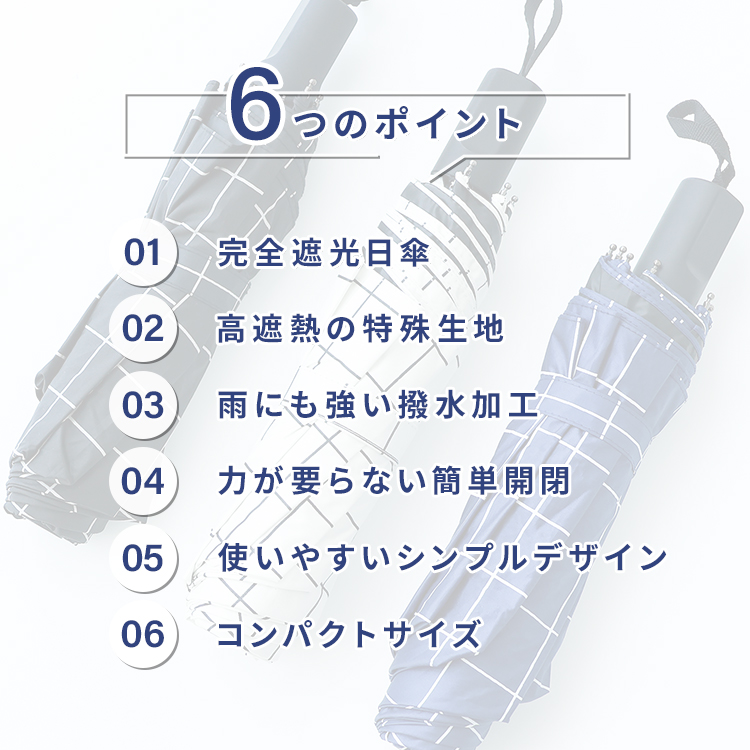 6つのポイント

01 完全遮光日傘

02 高遮熱の特殊生地

03 雨にも強い撥水加工

04 力が要らない簡単開閉

05 使いやすいシンプルデザイン

06 コンパクトサイズ