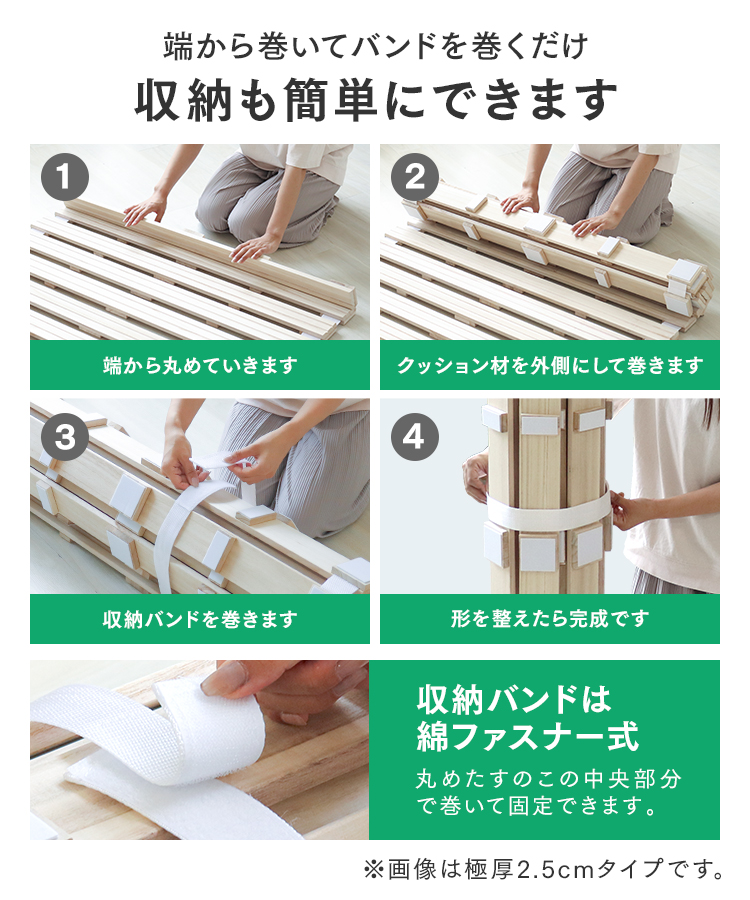 端から巻いてバンドを巻くだけ
収納も簡単にできます

1
端から丸めていきます

2
クッション材を外側にして巻きます

3
収納バンドを巻きます

4
形を整えたら完成です

収納バンドは
綿ファスナー式

丸めたすのこの中央部分で巻いて固定できます。

※画像は極厚2.5cmタイプです。